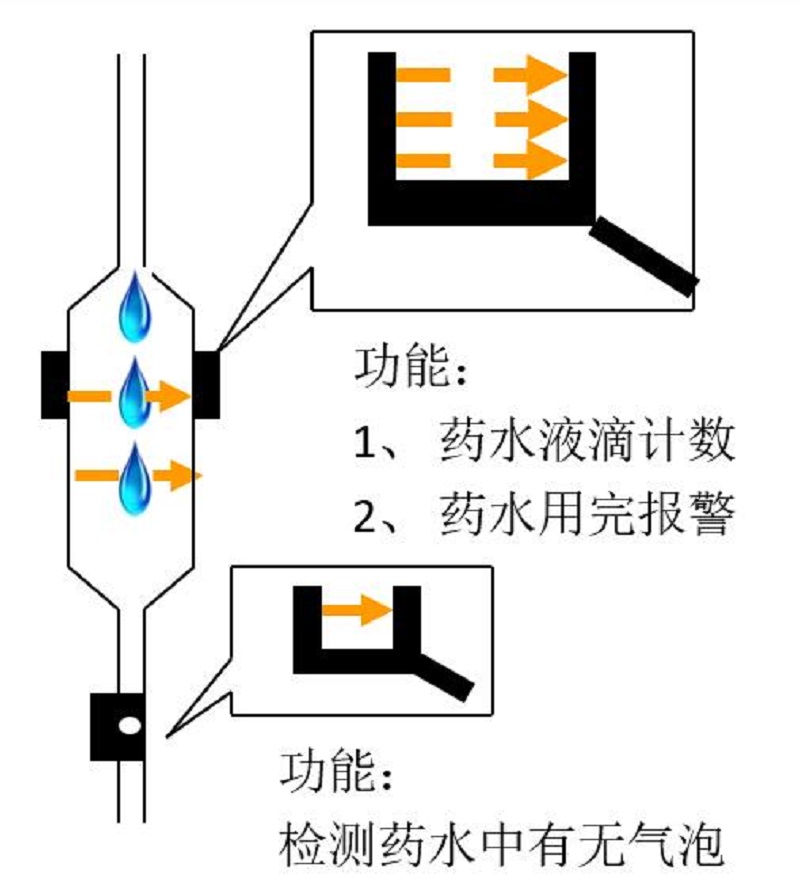 功能:
1、 药水液滴计数
2、 药水用完报警

功能:
检测药水中有无气泡