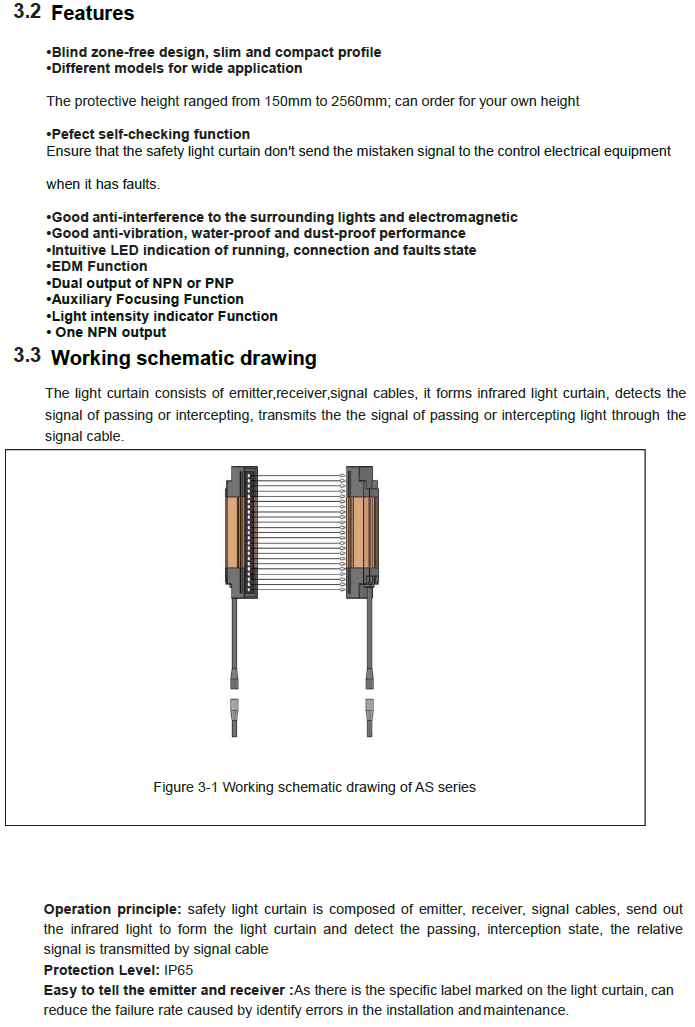 3.2 Features

•Blind zone-free design, slim and compact profile
•Different models for wide application

The protective height ranged from 150mm to 2560mm; can order for your own height

•Pefect self-checking function
Ensure that the safety light curtain don't send the mistaken signal to the control electrical equipment

when it has faults.

•Good anti-interference to the surrounding lights and electromagnetic
•Good anti-vibration, water-proof and dust-proof performance
•Intuitive LED indication of running, connection and faults state
•EDM Function
•Dual output of NPN or PNP
•Auxiliary Focusing Function
•Light intensity indicator Function
• One NPN output

3.3 Working schematic drawing

The light curtain consists of emitter,receiver,signal cables, it forms infrared light curtain, detects the signal of passing or intercepting, transmits the the signal of passing or intercepting light through the signal cable.

Figure 3-1 Working schematic drawing of AS series

Operation principle: safety light curtain is composed of emitter, receiver, signal cables, send out the infrared light to form the light curtain and detect the passing, interception state, the relative signal is transmitted by signal cable
Protection Level: IP65
Easy to tell the emitter and receiver :As there is the specific label marked on the light curtain, can reduce the failure rate caused by identify errors in the installation and maintenance.