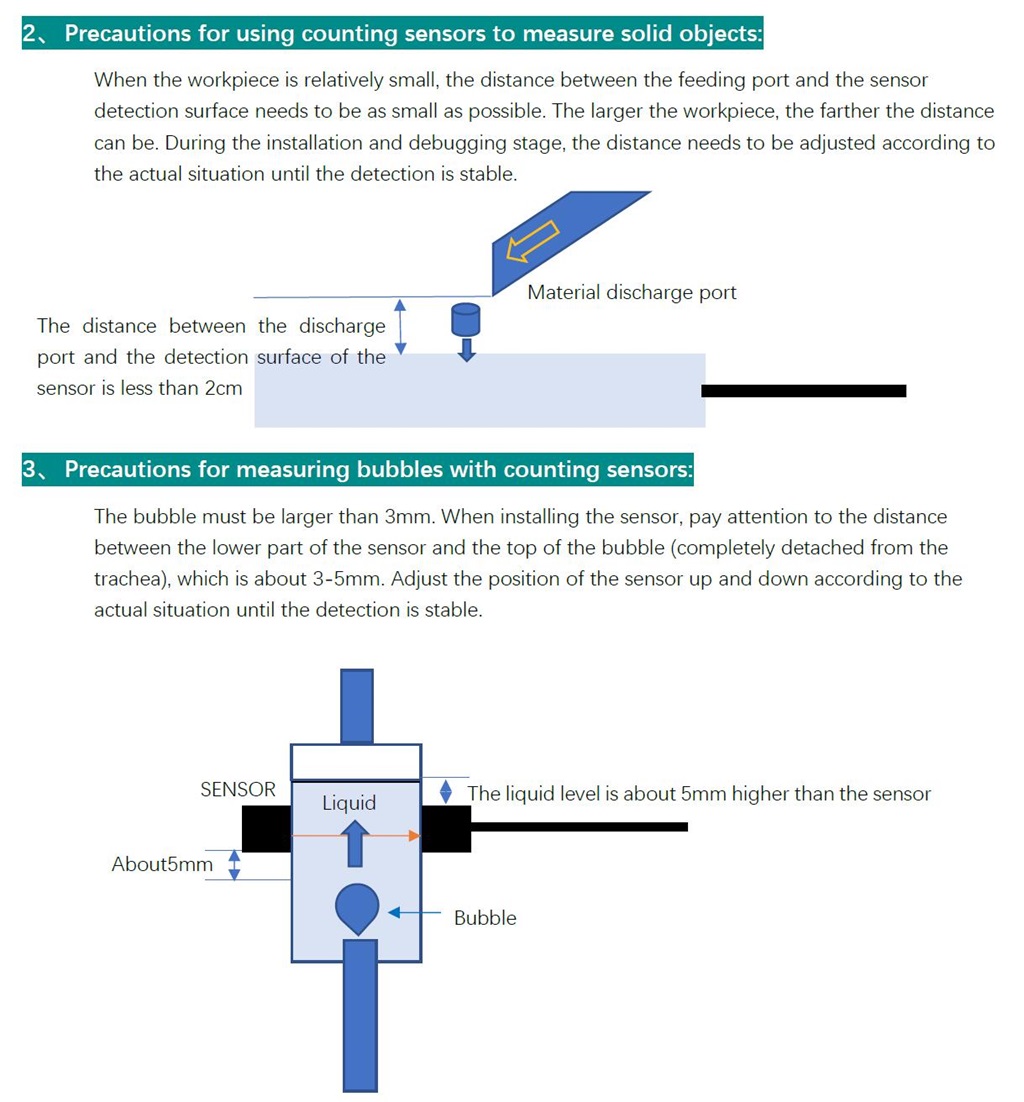 2、 Precautions for using counting sensors to measure solid objects:

When the workpiece is relatively small, the distance between the feeding port and the sensor detection surface needs to be as small as possible. The larger the workpiece, the farther the distance can be. During the installation and debugging stage, the distance needs to be adjusted according to the actual situation until the detection is stable.

Material discharge port

The distance between the discharge port and the detection surface of the sensor is less than 2cm

3、 Precautions for measuring bubbles with counting sensors:

The bubble must be larger than 3mm. When installing the sensor, pay attention to the distance between the lower part of the sensor and the top of the bubble (completely detached from the trachea), which is about 3-5mm. Adjust the position of the sensor up and down according to the actual situation until the detection is stable.

SENSOR

Liquid

The liquid level is about 5mm higher than the sensor

About5mm

Bubble